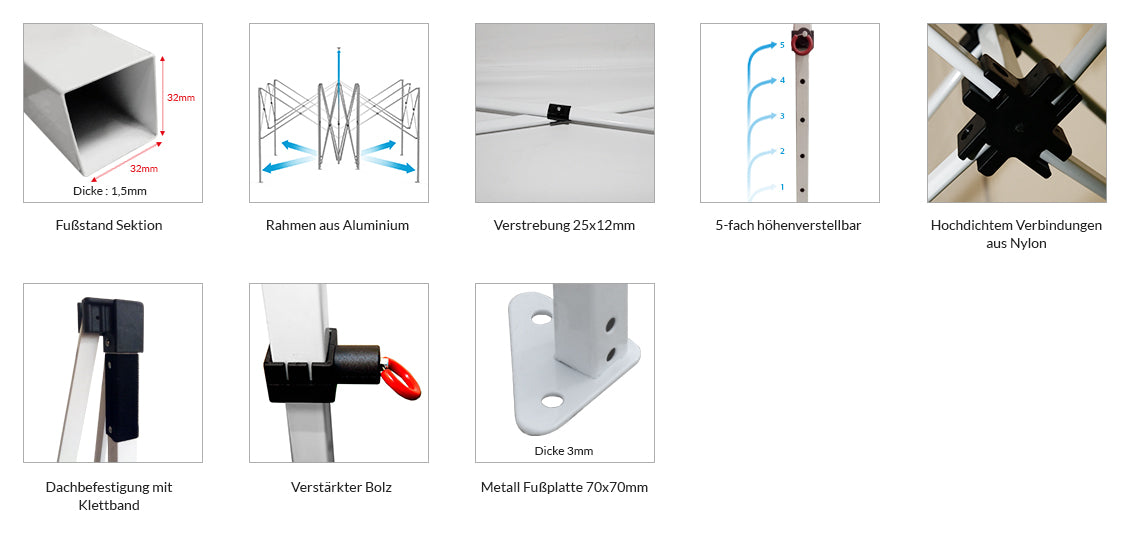 32mm
32mm
Dicke : 1,5mm

Fußstand Sektion

Rahmen aus Aluminium

Verstrebung 25x12mm

5
4
3
2
1

5-fach höhenverstellbar

Hochdichtem Verbindungen aus Nylon

Dachbefestigung mit Klettband

Verstärkter Bolz

Dicke 3mm

Metall Fußplatte 70x70mm